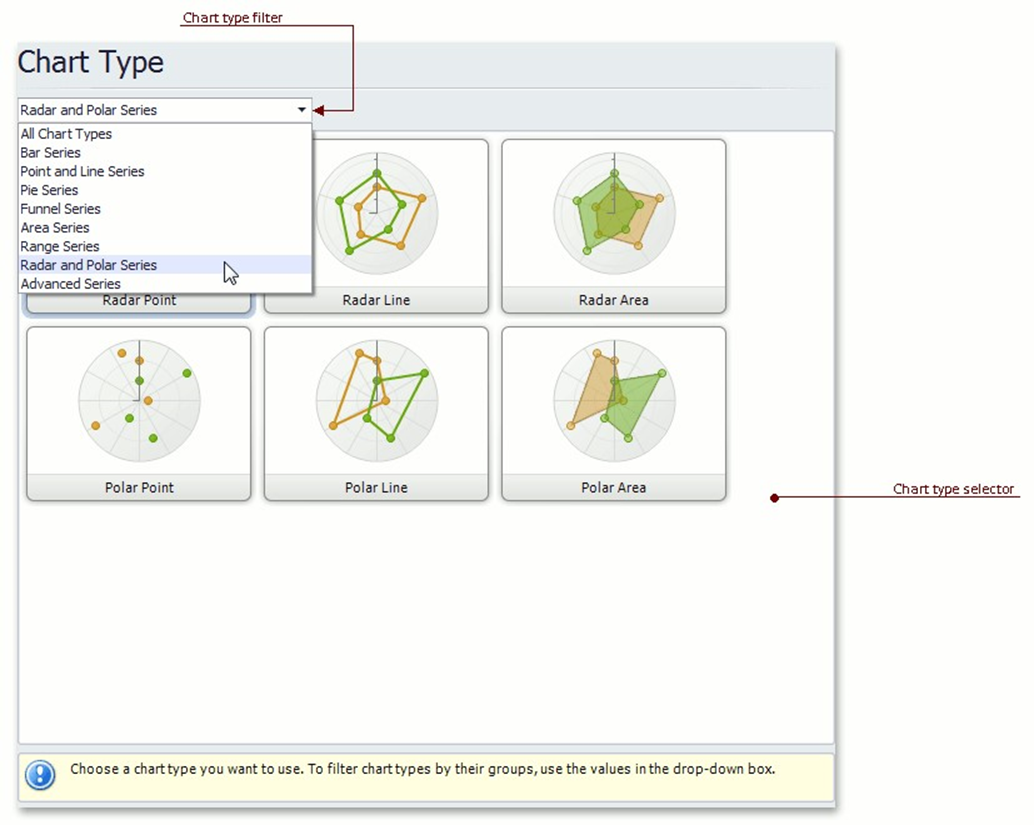 Chart type filter

Chart Type

Radar and Polar Series

All Chart Types
Bar Series
Point and Line Series
Pie Series
Funnel Series
Area Series
Range Series
Radar and Polar Series
Advanced Series

Radar Point

Radar Line

Radar Area

Polar Point

Polar Line

Polar Area

Chart type selector

Choose a chart type you want to use. To filter chart types by their groups, use the values in the drop-down box.